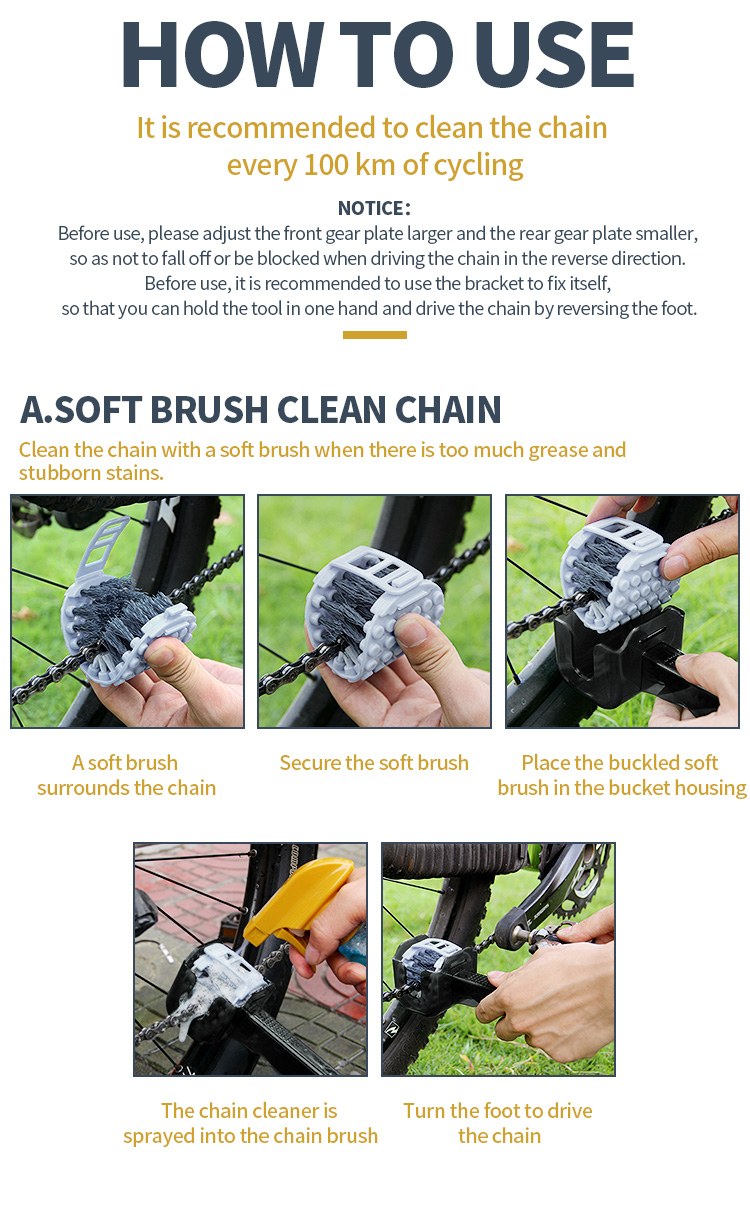 HOW TO USE

It is recommended to clean the chain every 100 km of cycling

NOTICE:

Before use, please adjust the front gear plate larger and the rear gear plate smaller, so as not to fall off or be blocked when driving the chain in the reverse direction. Before use, it is recommended to use the bracket to fix itself, so that you can hold the tool in one hand and drive the chain by reversing the foot.

A.SOFT BRUSH CLEAN CHAIN

Clean the chain with a soft brush when there is too much grease and stubborn stains.

A soft brush surrounds the chain

Secure the soft brush

Place the buckled soft brush in the bucket housing

The chain cleaner is sprayed into the chain brush

Turn the foot to drive the chain